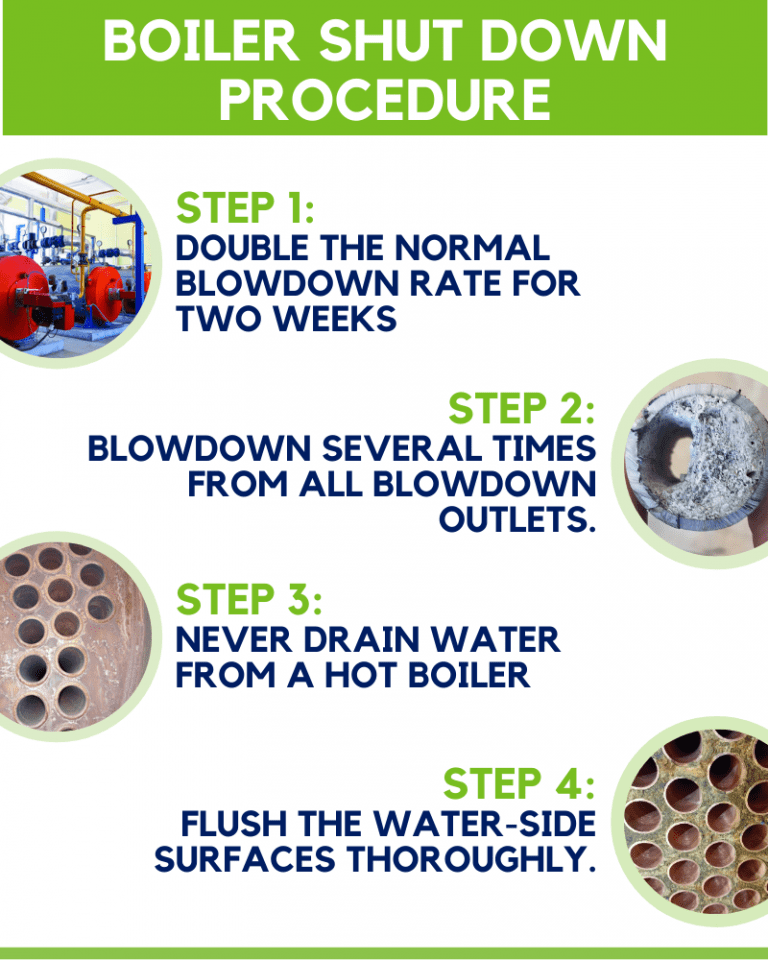 BOILER SHUT DOWN PROCEDURE

STEP 1:
DOUBLE THE NORMAL BLOWDOWN RATE FOR TWO WEEKS

STEP 2:
BLOWDOWN SEVERAL TIMES FROM ALL BLOWDOWN OUTLETS.

STEP 3:
NEVER DRAIN WATER FROM A HOT BOILER

STEP 4:
FLUSH THE WATER-SIDE SURFACES THOROUGHLY.